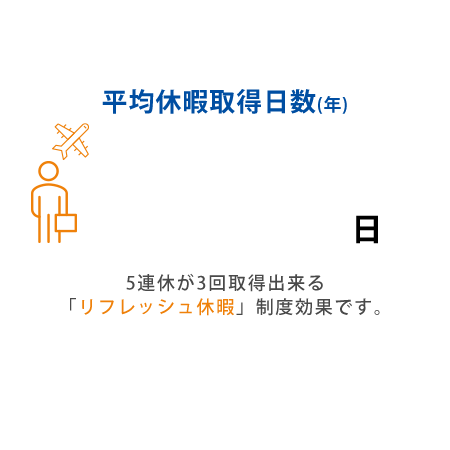 平均休暇取得日数(年)

日

5連休が3回取得出来る
「リフレッシュ休暇」制度効果です。