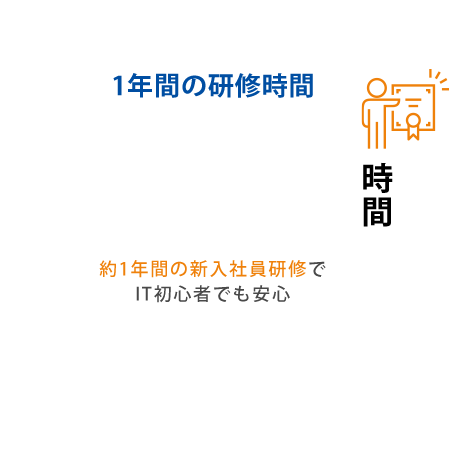 1年間の研修時間

時間

約1年間の新入社員研修で
IT初心者でも安心