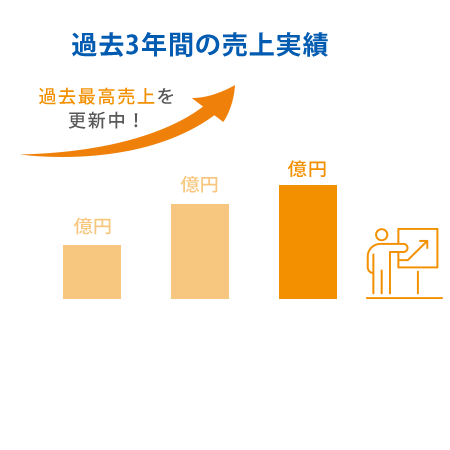 過去3年間の売上実績

過去最高売上を
更新中！

億円

億円

億円