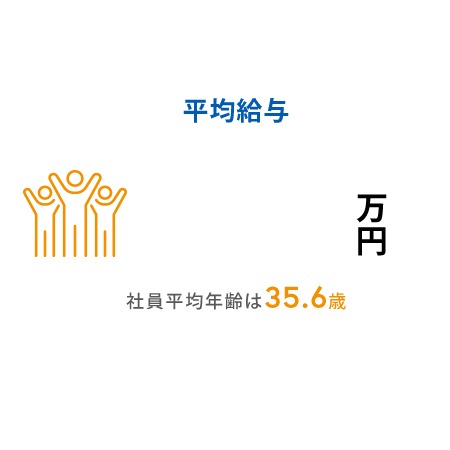 平均給与

万円

社員平均年齢は35.6歳