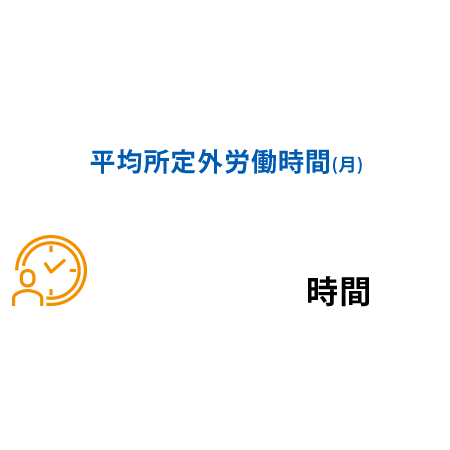 平均所定外労働時間(月)

時間